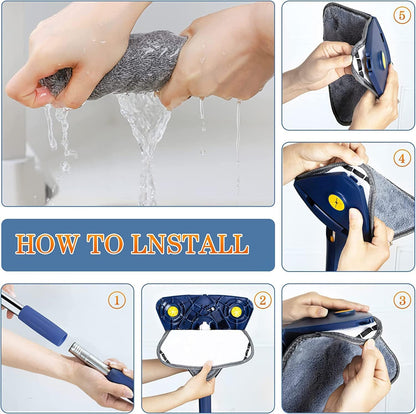 5

4

HOW TO LNSTALL

1

2

3